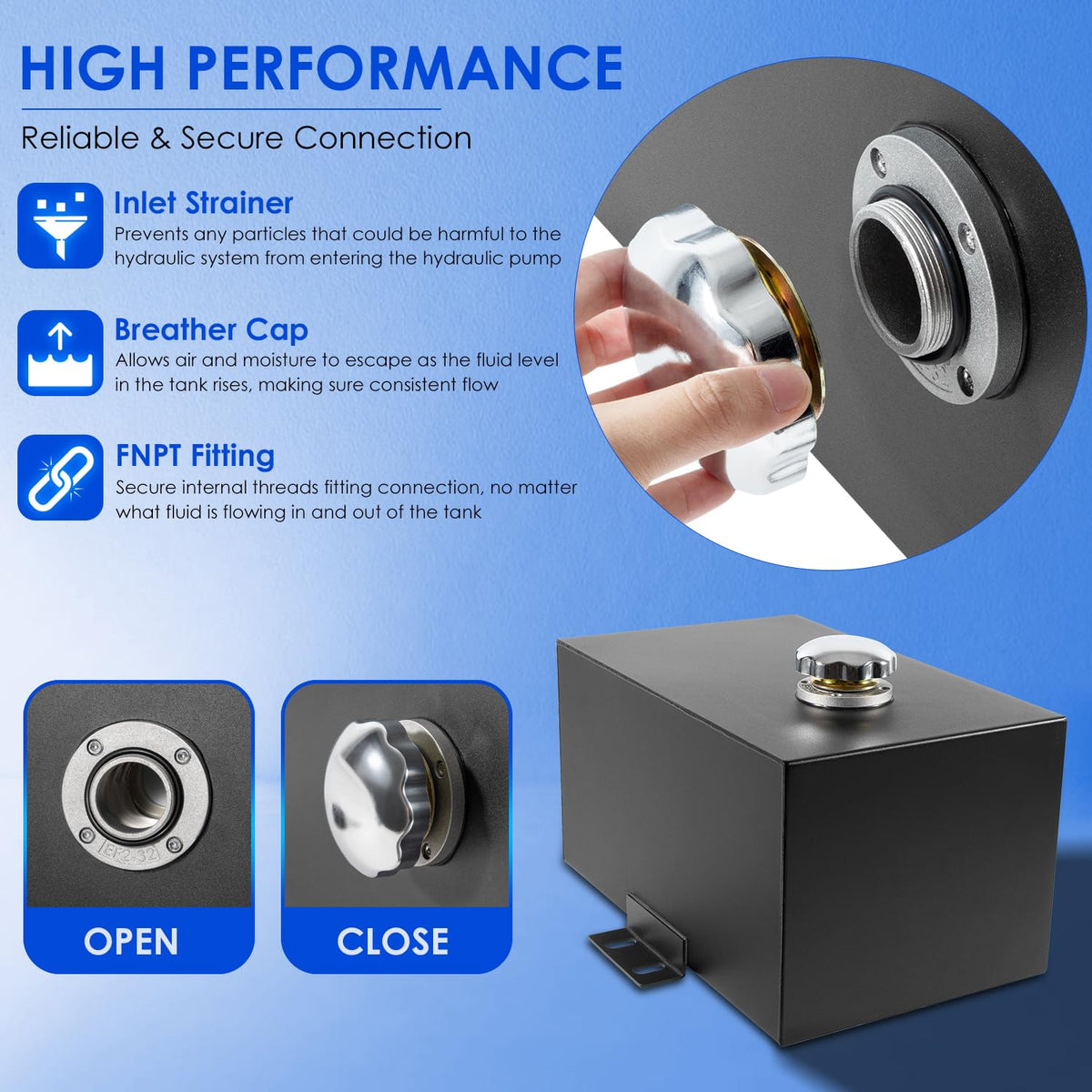 HIGH PERFORMANCE

Reliable & Secure Connection

Inlet Strainer
Prevents any particles that could be harmful to the hydraulic system from entering the hydraulic pump

Breather Cap
Allows air and moisture to escape as the fluid level in the tank rises, making sure consistent flow

FNPT Fitting
Secure internal threads fitting connection, no matter what fluid is flowing in and out of the tank

EF2-32

OPEN

CLOSE